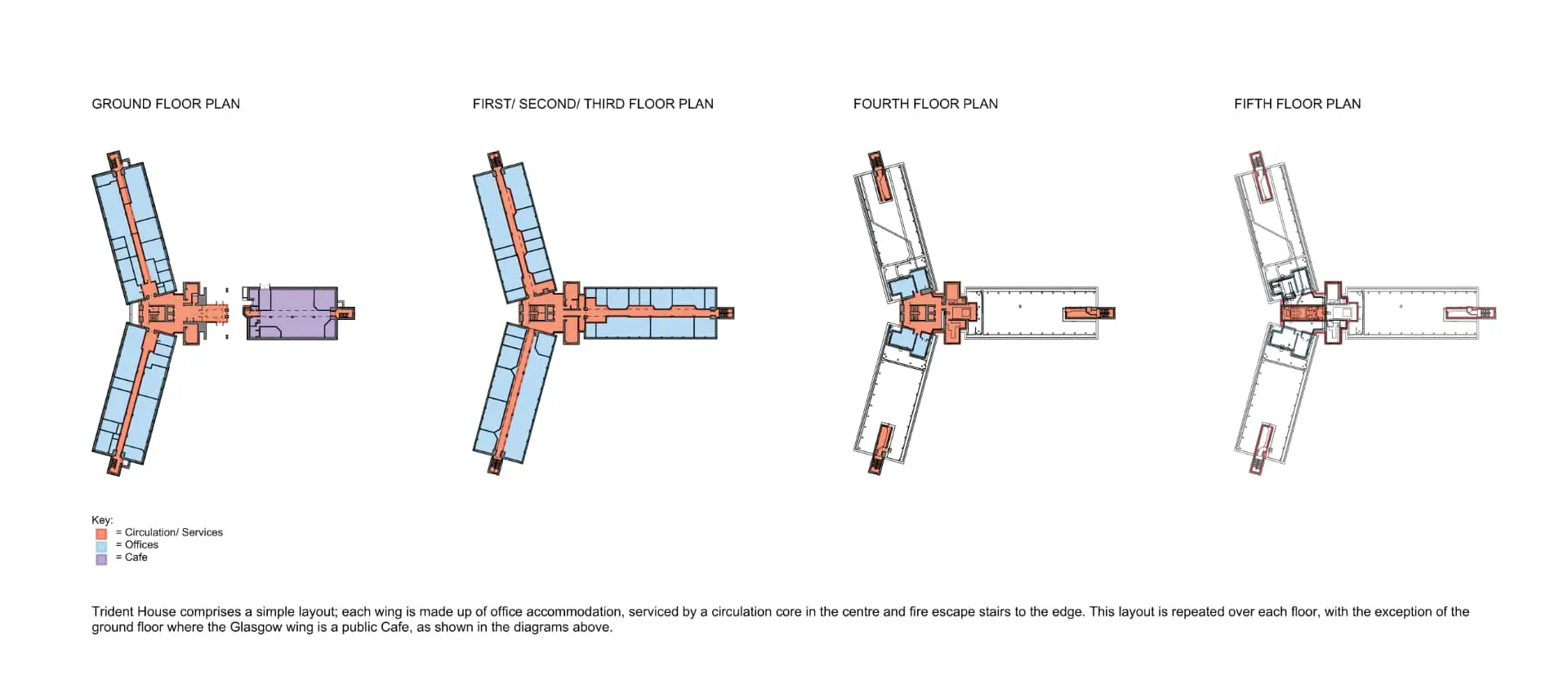 GROUND FLOOR PLAN

FIRST/ SECOND/ THIRD FLOOR PLAN

FOURTH FLOOR PLAN

FIFTH FLOOR PLAN

Key:
= Circulation/ Services
= Offices
= Cafe

Trident House comprises a simple layout; each wing is made up of office accommodation, serviced by a circulation core in the centre and fire escape stairs to the edge. This layout is repeated over each floor, with the exception of the ground floor where the Glasgow wing is a public Cafe, as shown in the diagrams above.